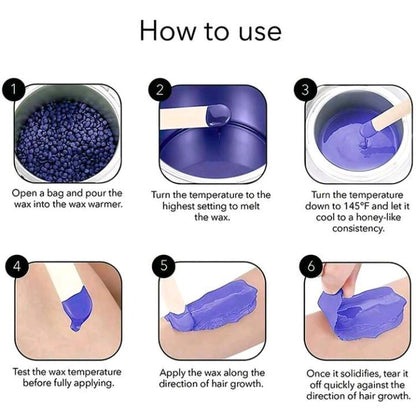 How to use

1

Open a bag and pour the wax into the wax warmer.

2

Turn the temperature to the highest setting to melt the wax.

3

Turn the temperature down to 145°F and let it cool to a honey-like consistency.

4

Test the wax temperature before fully applying.

5

Apply the wax along the direction of hair growth.

6

Once it solidifies, tear it off quickly against the direction of hair growth.